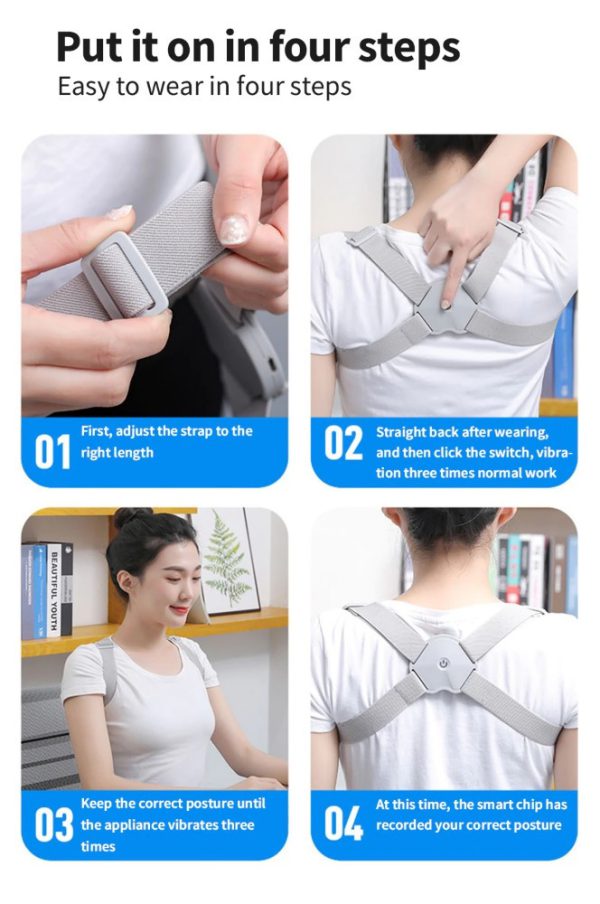 Put it on in four steps
Easy to wear in four steps

01 First, adjust the strap to the right length

02 Straight back after wearing, and then click the switch, vibration three times normal work

BEAUTIFUL YOUTH

03 Keep the correct posture until the appliance vibrates three times

04 At this time, the smart chip has recorded your correct posture